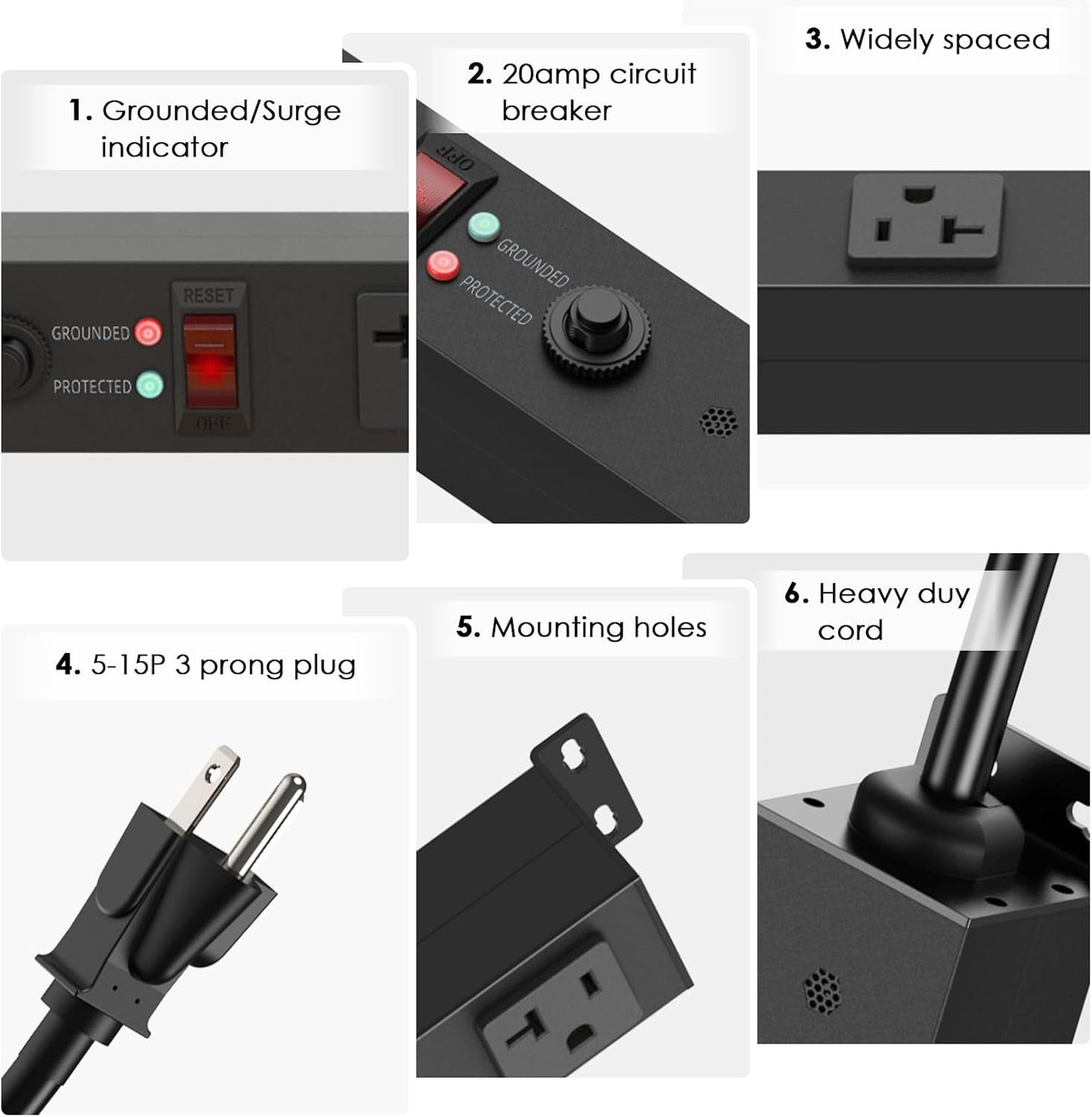 1. Grounded/Surge indicator

GROUNDED

PROTECTED

RESET

OFF

2. 20amp circuit breaker

OFF

GROUNDED

PROTECTED

3. Widely spaced

4. 5-15P 3 prong plug

5. Mounting holes

6. Heavy duy cord