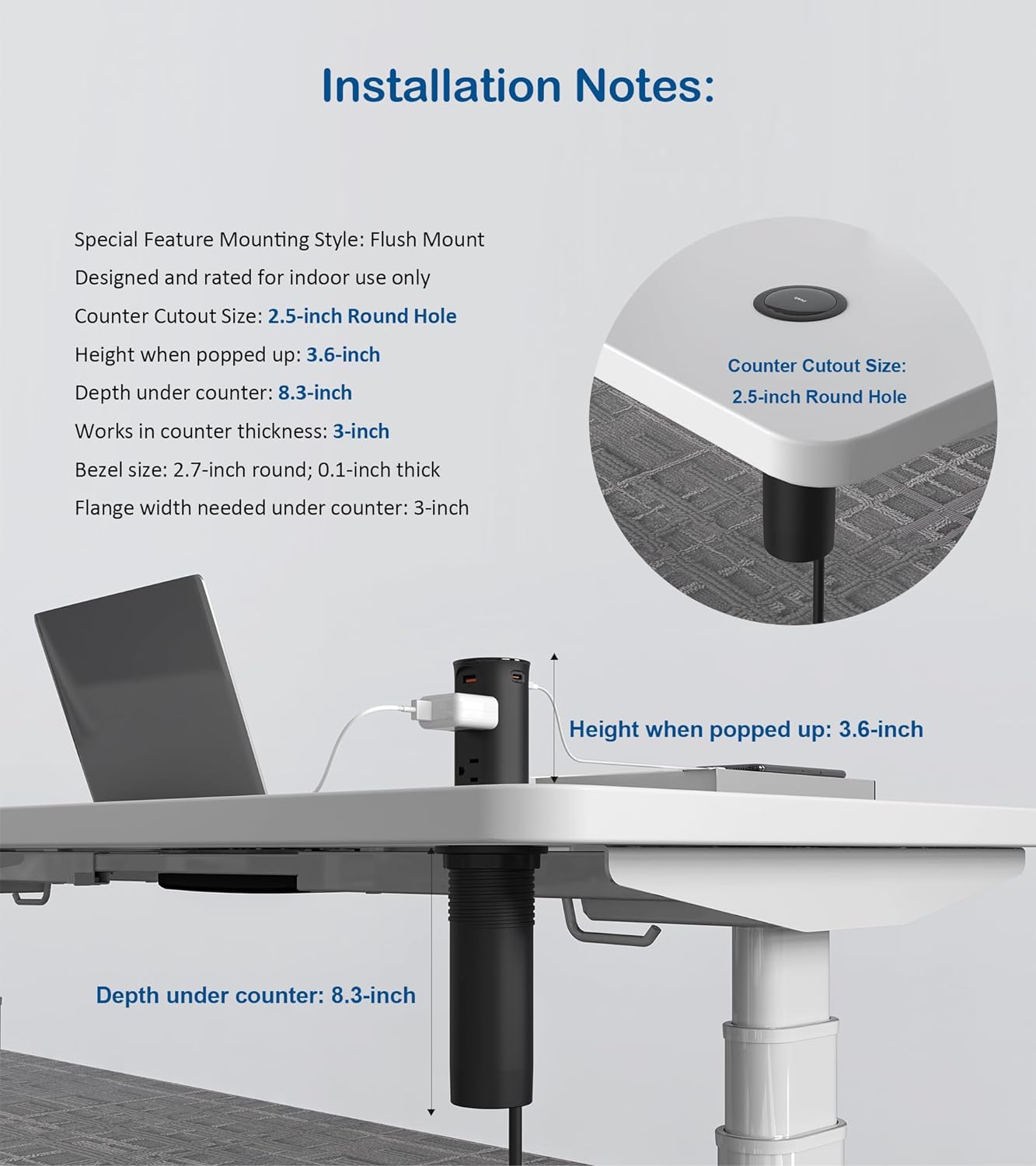 Installation Notes:

Special Feature Mounting Style: Flush Mount

Designed and rated for indoor use only

Counter Cutout Size: 2.5-inch Round Hole

Height when popped up: 3.6-inch

Depth under counter: 8.3-inch

Works in counter thickness: 3-inch

Bezel size: 2.7-inch round; 0.1-inch thick

Flange width needed under counter: 3-inch

Counter Cutout Size: 2.5-inch Round Hole

Height when popped up: 3.6-inch

Depth under counter: 8.3-inch