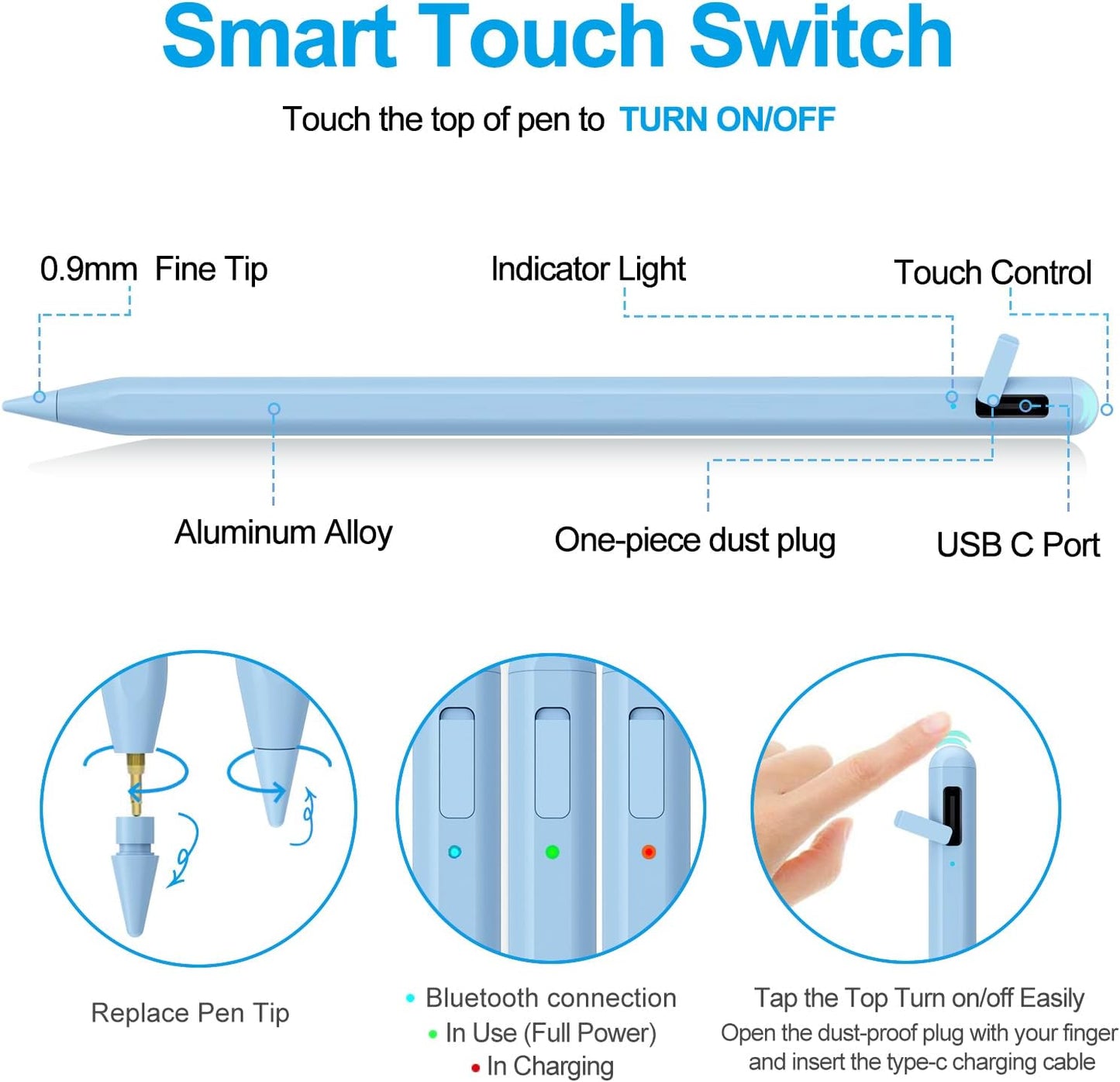 Smart Touch Switch

Touch the top of pen to TURN ON/OFF

0.9mm Fine Tip

Indicator Light

Touch Control

Aluminum Alloy

One-piece dust plug

USB C Port

Replace Pen Tip

Bluetooth connection
In Use (Full Power)
In Charging

Tap the Top Turn on/off Easily
Open the dust-proof plug with your finger and insert the type-c charging cable