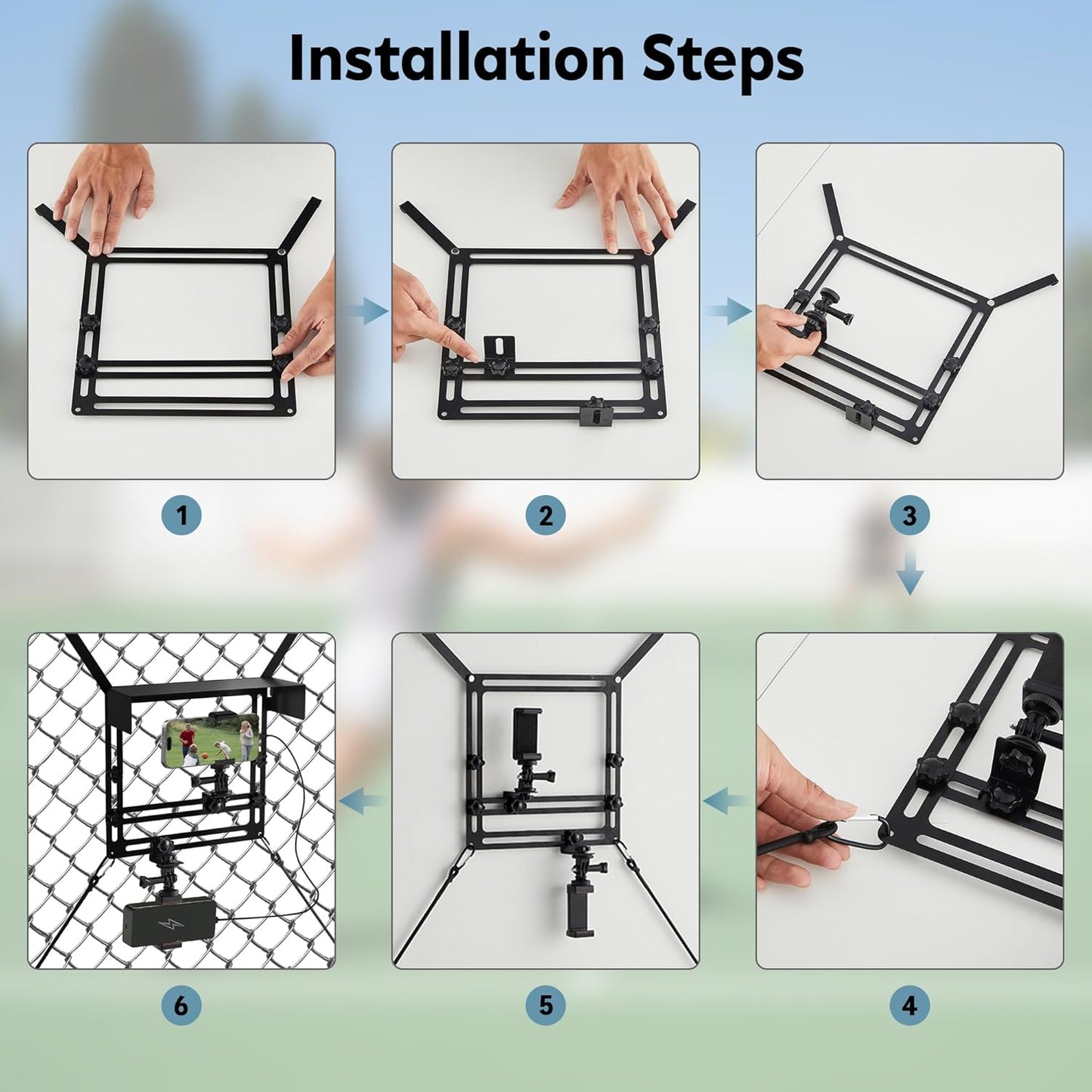 Installation Steps

1

2

3

6

5

4