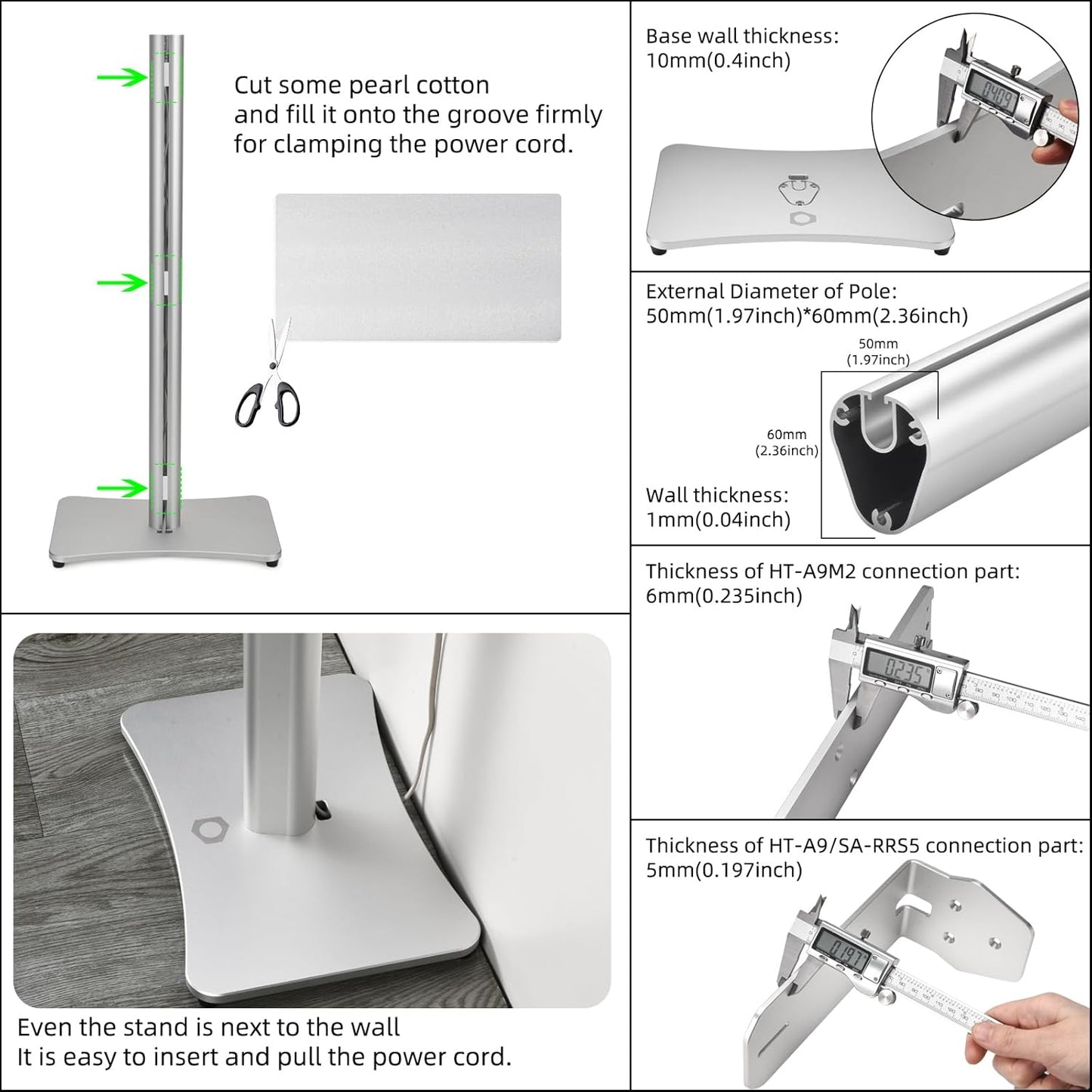 Cut some pearl cotton and fill it onto the groove firmly for clamping the power cord.

Even the stand is next to the wall
It is easy to insert and pull the power cord.

Base wall thickness:
10mm(0.4inch)

0.409

External Diameter of Pole:
50mm(1.97inch)*60mm(2.36inch)

50mm
(1.97inch)

60mm
(2.36inch)

Wall thickness:
1mm(0.04inch)

Thickness of HT-A9M2 connection part:
6mm(0.235inch)

0.235

Thickness of HT-A9/SA-RRS5 connection part:
5mm(0.197inch)

0.197