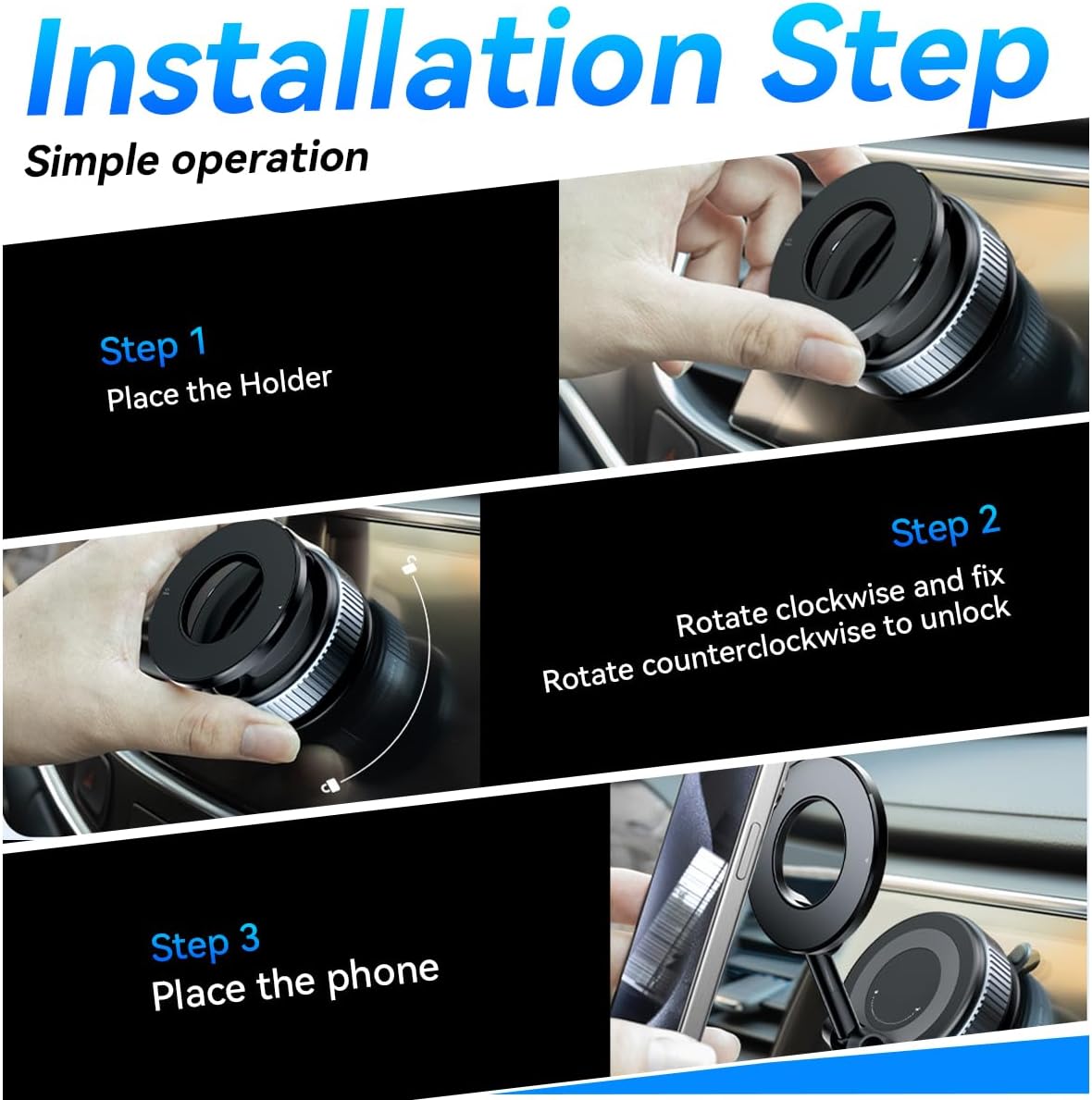 Installation Step

Simple operation

Step 1
Place the Holder

Step 2
Rotate clockwise and fix
Rotate counterclockwise to unlock

Step 3
Place the phone