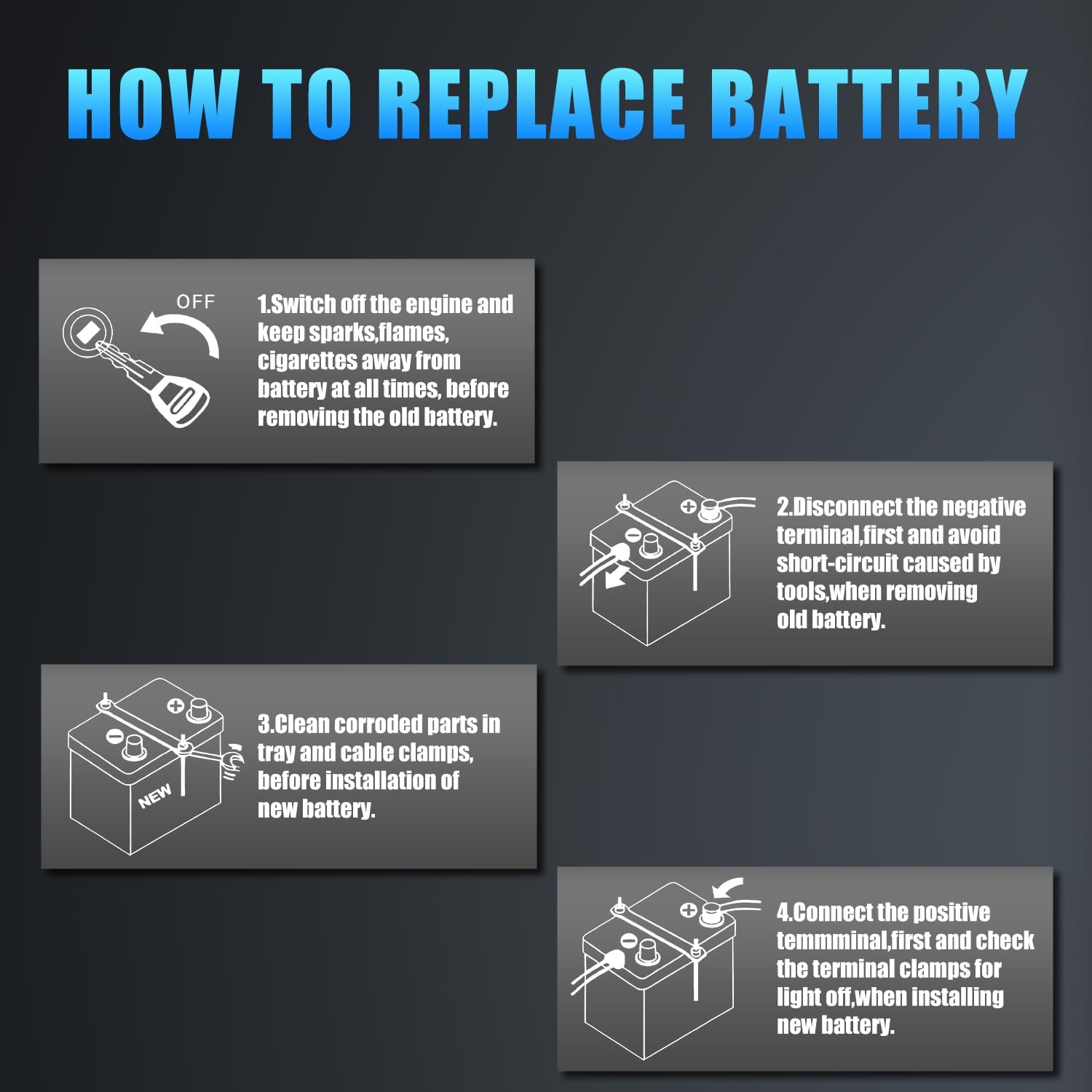 HOW TO REPLACE BATTERY

OFF

1.Switch off the engine and keep sparks,flames, cigarettes away from battery at all times, before removing the old battery.

2.Disconnect the negative terminal,first and avoid short-circuit caused by tools,when removing old battery.

NEW

3.Clean corroded parts in tray and cable clamps, before installation of new battery.

4.Connect the positive temmminal,first and check the terminal clamps for light off,when installing new battery.