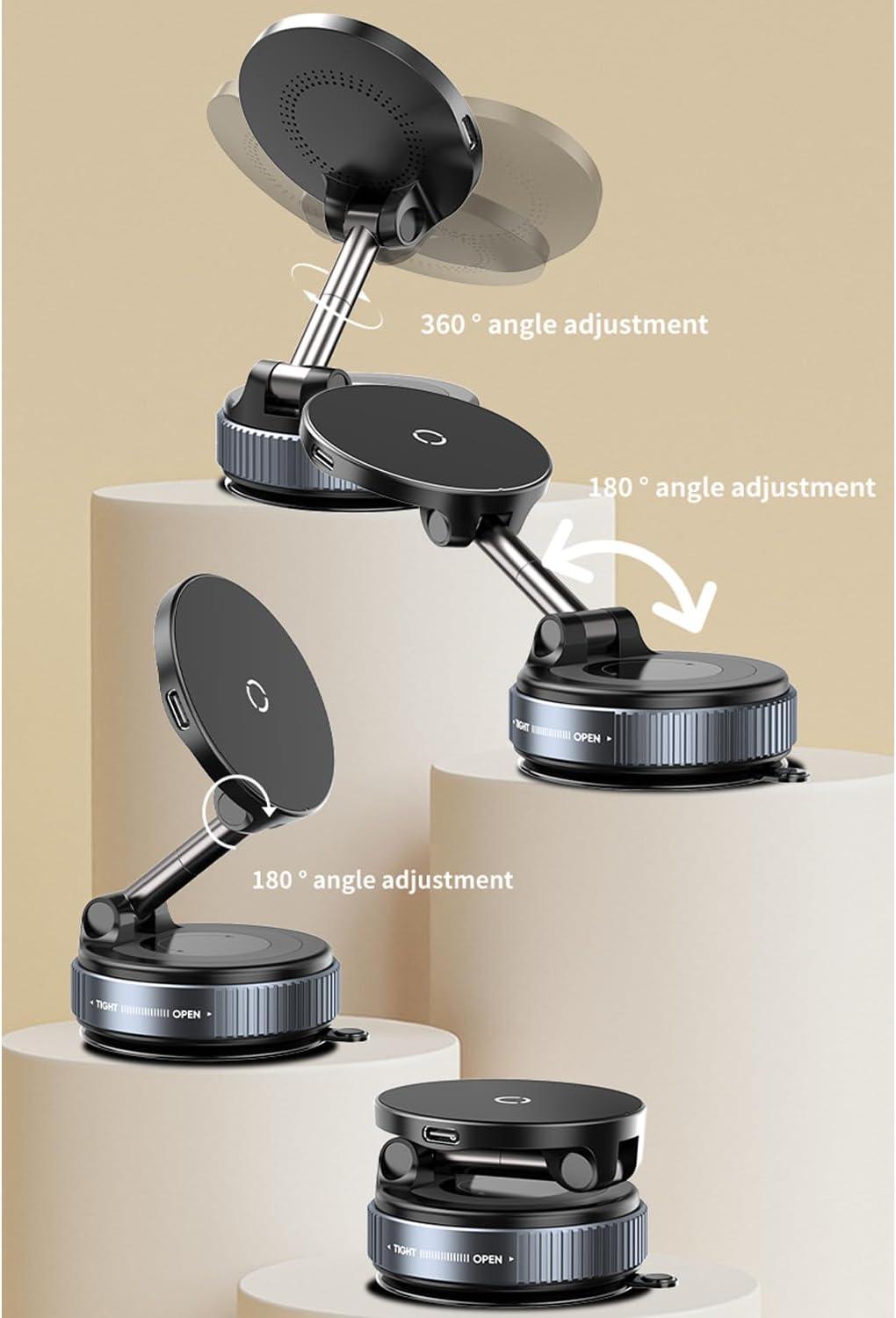 360 ° angle adjustment

180 ° angle adjustment

TIGHT OPEN

180 ° angle adjustment

TIGHT OPEN

TIGHT OPEN