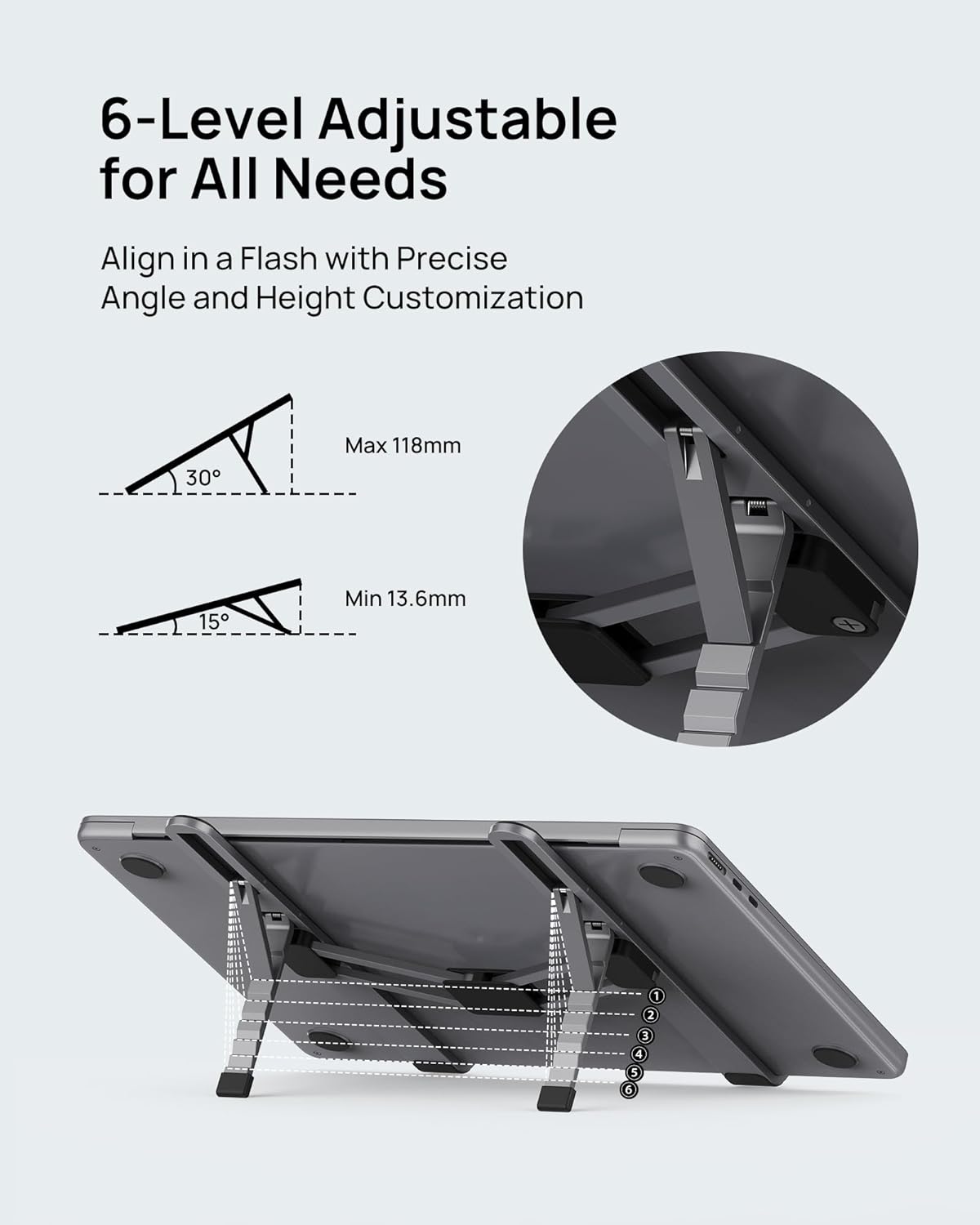 6-Level Adjustable for All Needs

Align in a Flash with Precise Angle and Height Customization

30°

Max 118mm

15°

Min 13.6mm

①
②
③
④
⑤
⑥