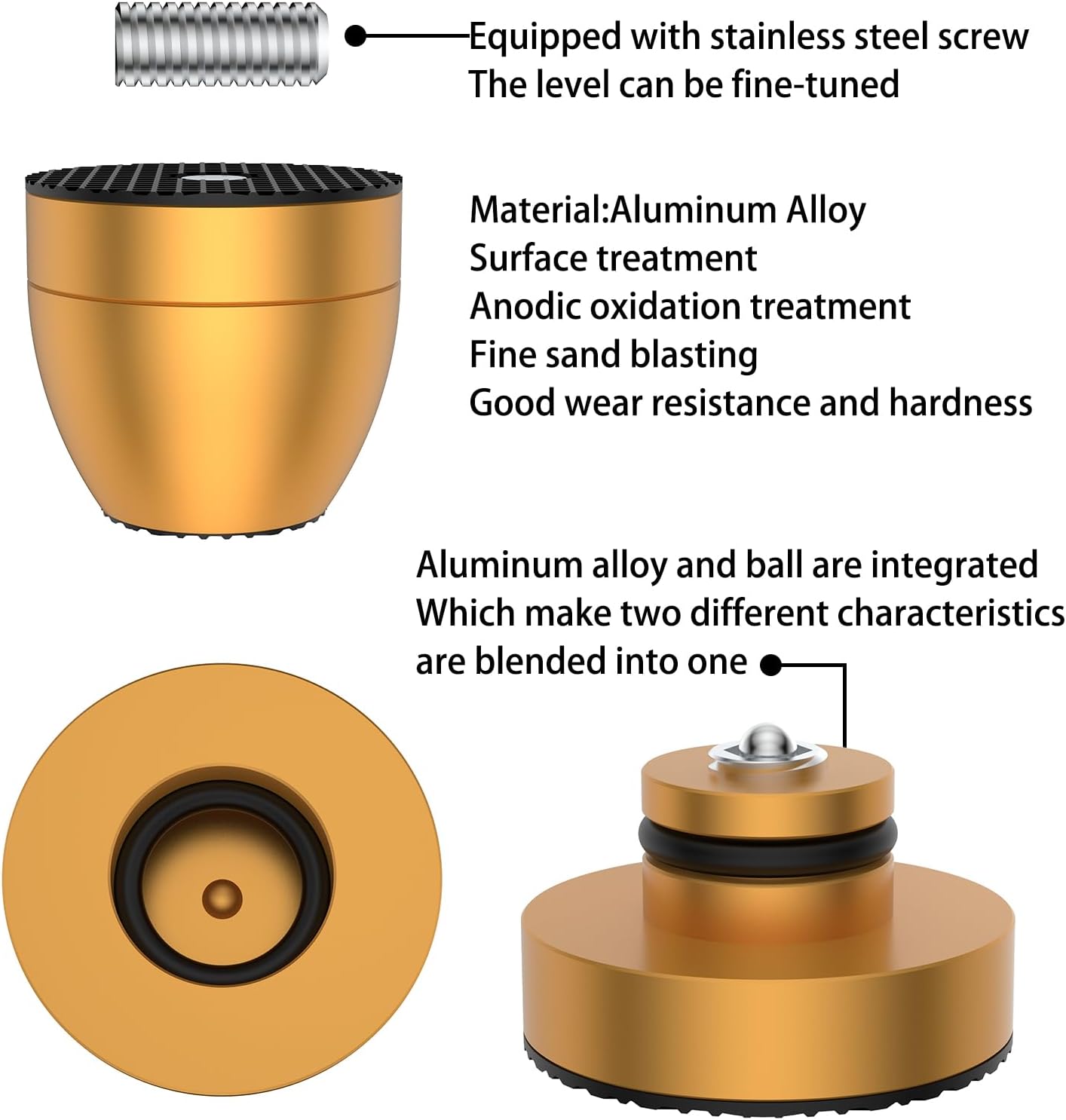 Equipped with stainless steel screw
The level can be fine-tuned

Material:Aluminum Alloy
Surface treatment
Anodic oxidation treatment
Fine sand blasting
Good wear resistance and hardness

Aluminum alloy and ball are integrated
Which make two different characteristics
are blended into one