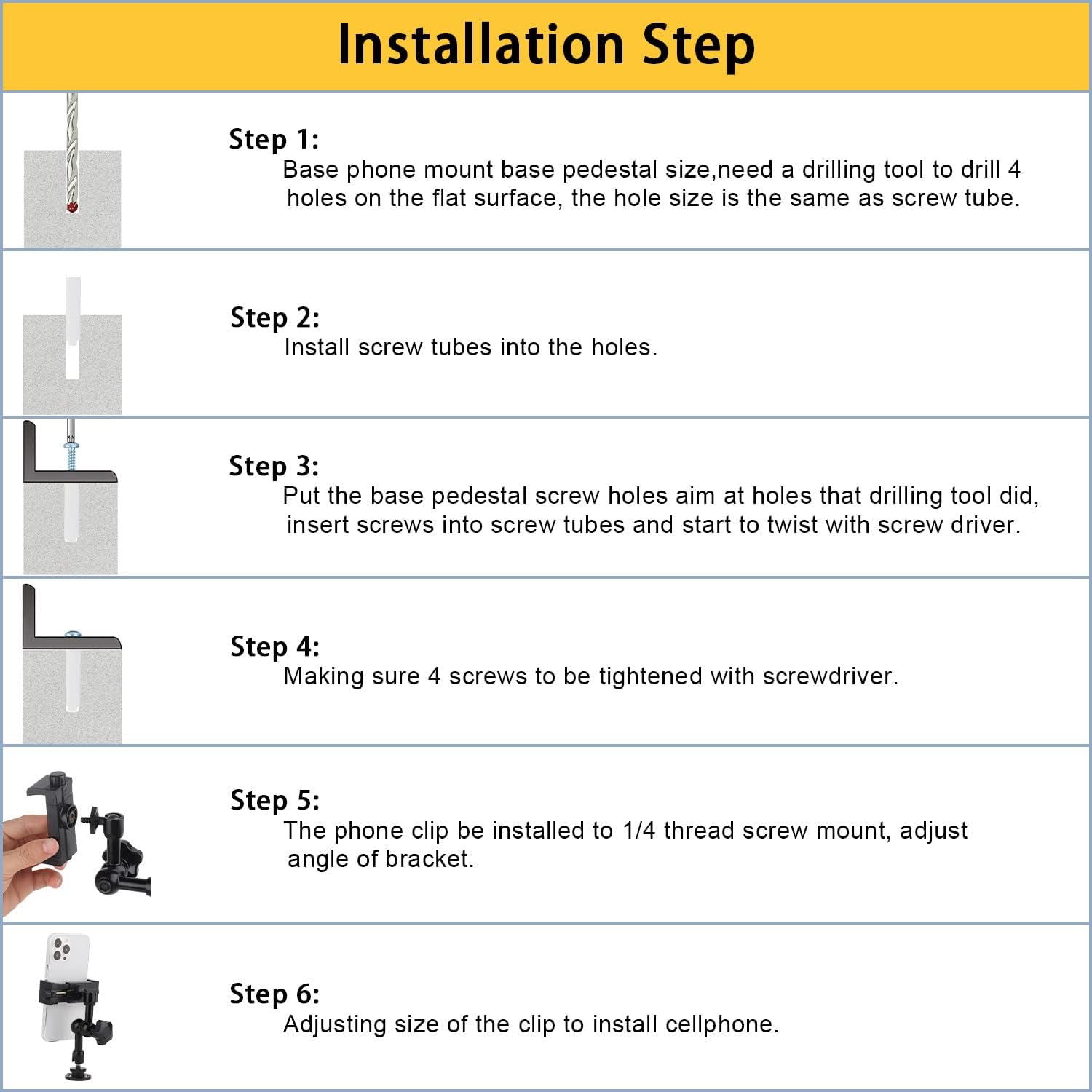 Installation Step

Step 1:
Base phone mount base pedestal size,need a drilling tool to drill 4 holes on the flat surface, the hole size is the same as screw tube.

Step 2:
Install screw tubes into the holes.

Step 3:
Put the base pedestal screw holes aim at holes that drilling tool did, insert screws into screw tubes and start to twist with screw driver.

Step 4:
Making sure 4 screws to be tightened with screwdriver.

Step 5:
The phone clip be installed to 1/4 thread screw mount, adjust angle of bracket.

Step 6:
Adjusting size of the clip to install cellphone.