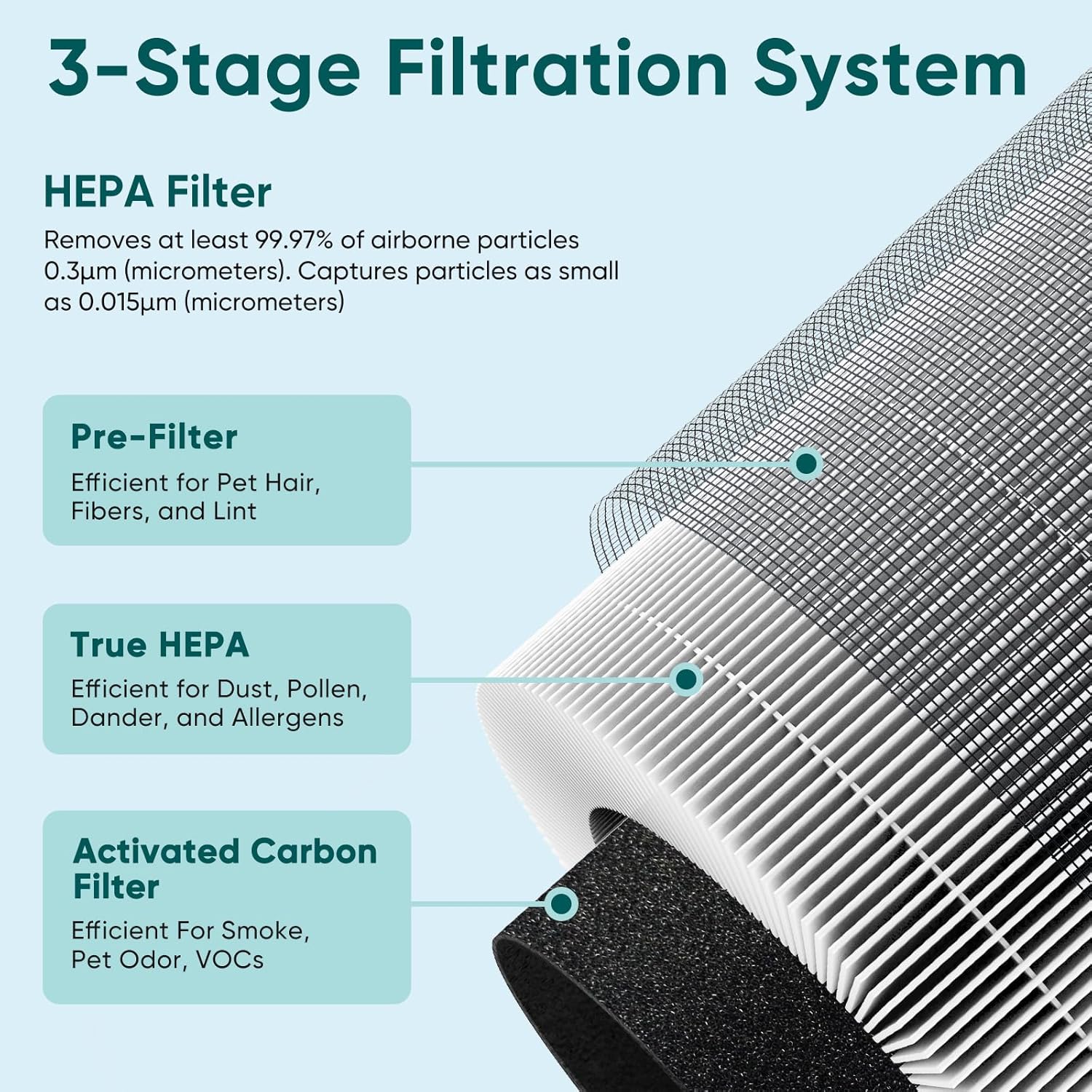 3-Stage Filtration System

HEPA Filter

Removes at least 99.97% of airborne particles 0.3µm (micrometers). Captures particles as small as 0.015µm (micrometers)

Pre-Filter

Efficient for Pet Hair, Fibers, and Lint

True HEPA

Efficient for Dust, Pollen, Dander, and Allergens

Activated Carbon Filter

Efficient For Smoke, Pet Odor, VOCs